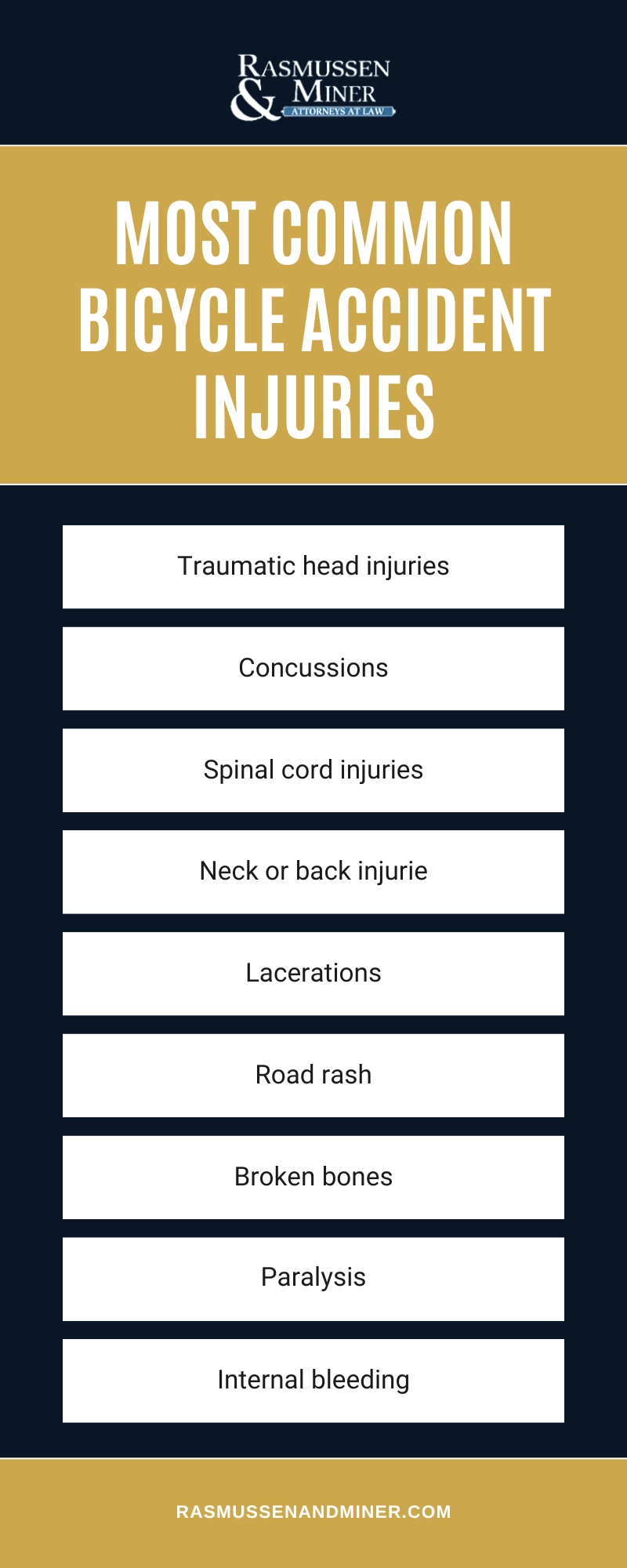 RASMUSSEN & MINER
ATTORNEYS AT LAW

MOST COMMON BICYCLE ACCIDENT INJURIES

Traumatic head injuries

Concussions

Spinal cord injuries

Neck or back injurie

Lacerations

Road rash

Broken bones

Paralysis

Internal bleeding

RASMUSSENANDMINER.COM